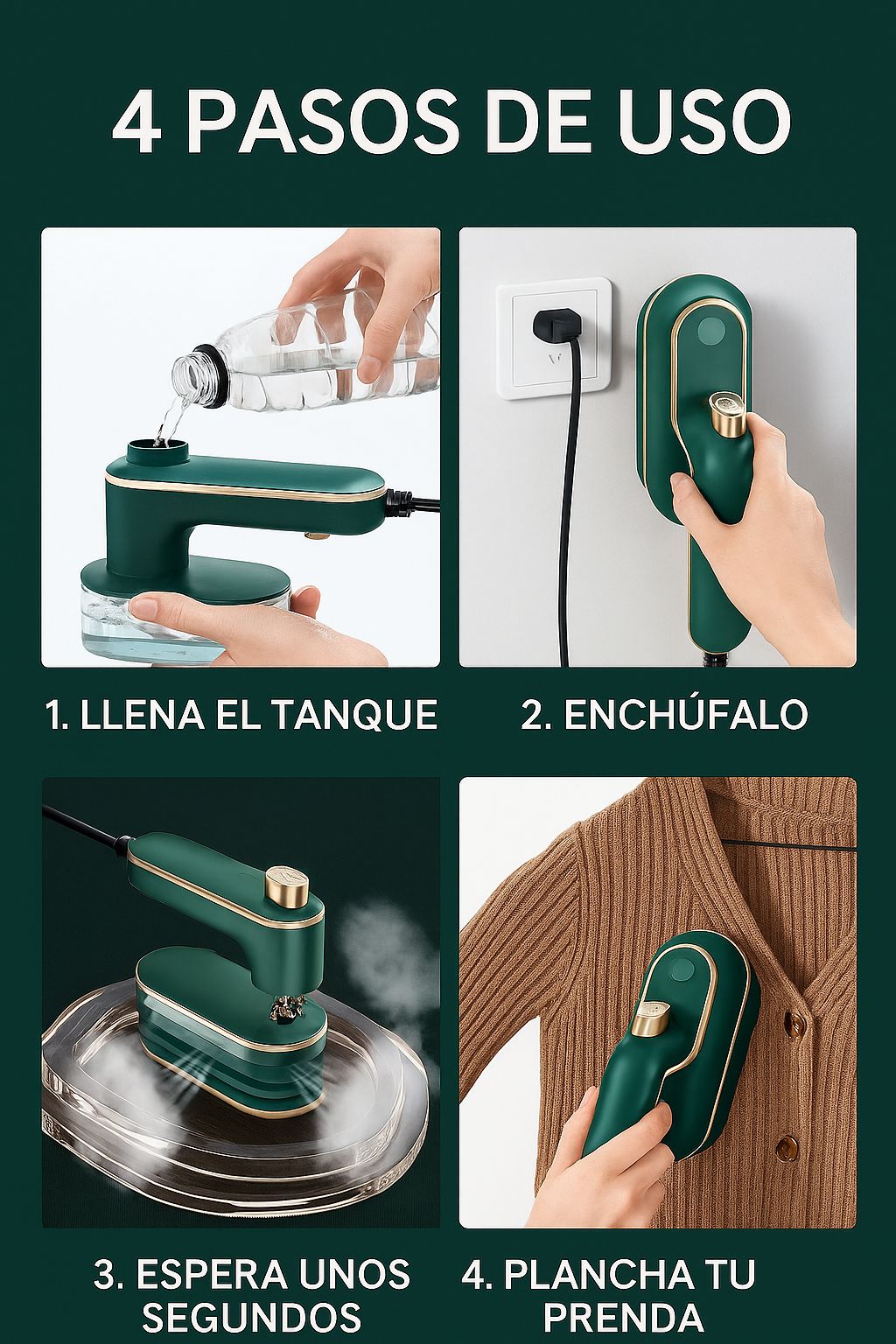 4 PASOS DE USO

1. LLENA EL TANQUE

2. ENCHÚFALO

3. ESPERA UNOS SEGUNDOS

4. PLANCHA TU PRENDA